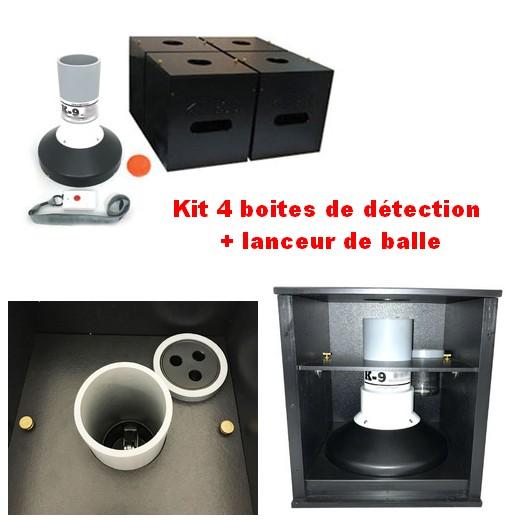 K-9

Kit 4 boites de détection
+ lanceur de balle

K-9